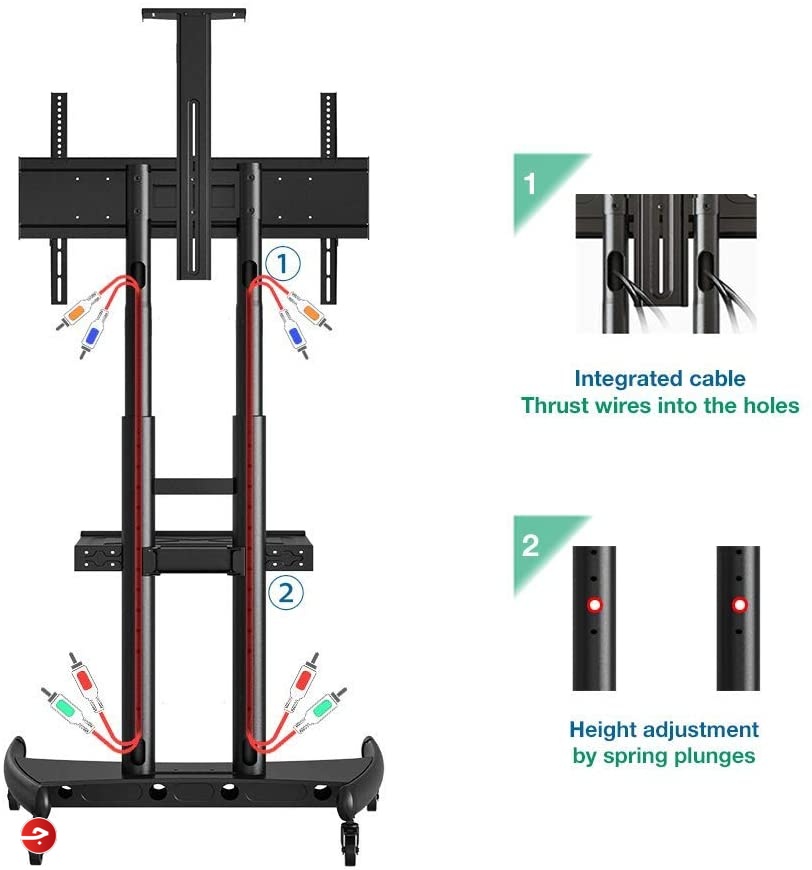 1

2

1

Integrated cable
Thrust wires into the holes

2

Height adjustment
by spring plunges